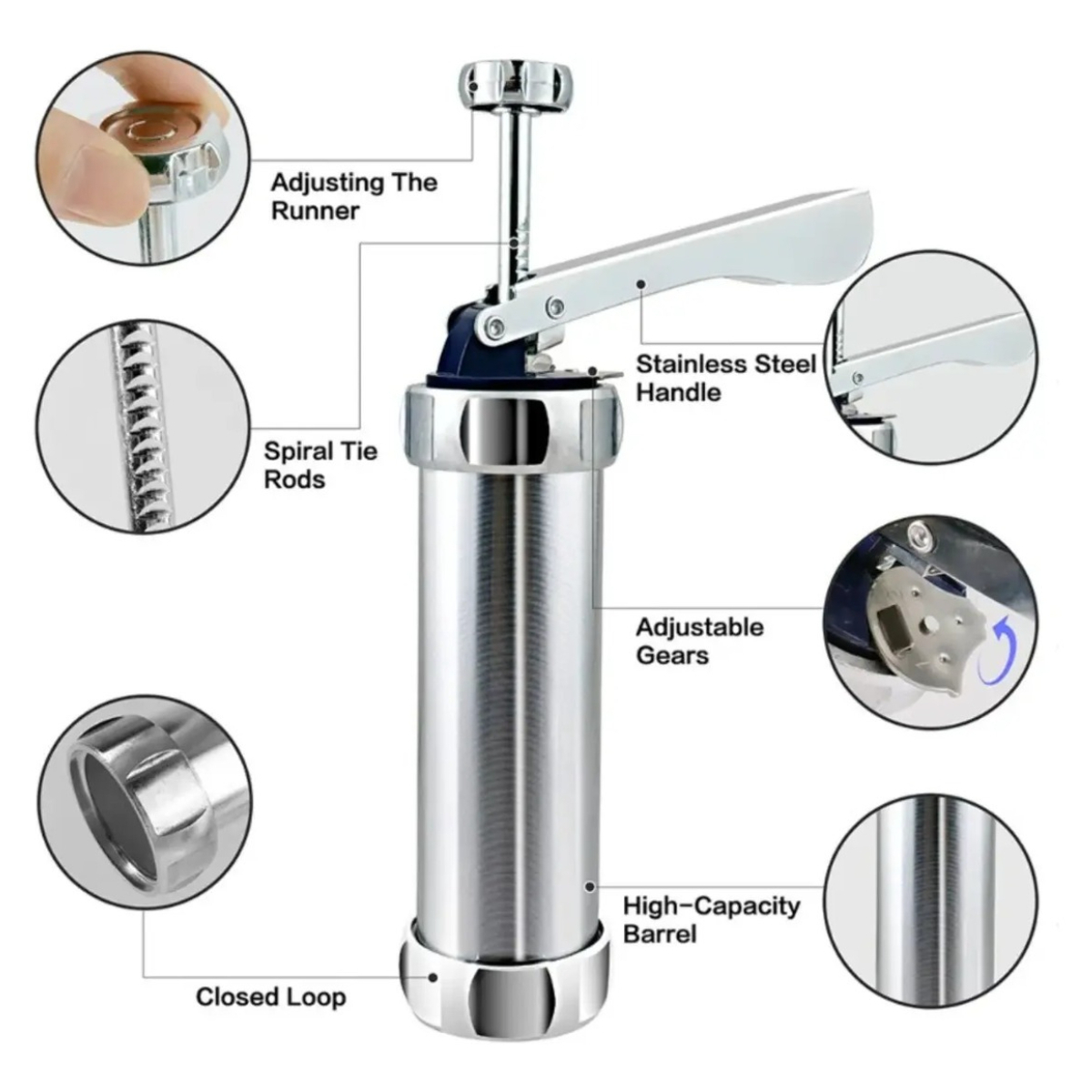 Adjusting The Runner

Stainless Steel Handle

Spiral Tie Rods

Adjustable Gears

High-Capacity Barrel

Closed Loop